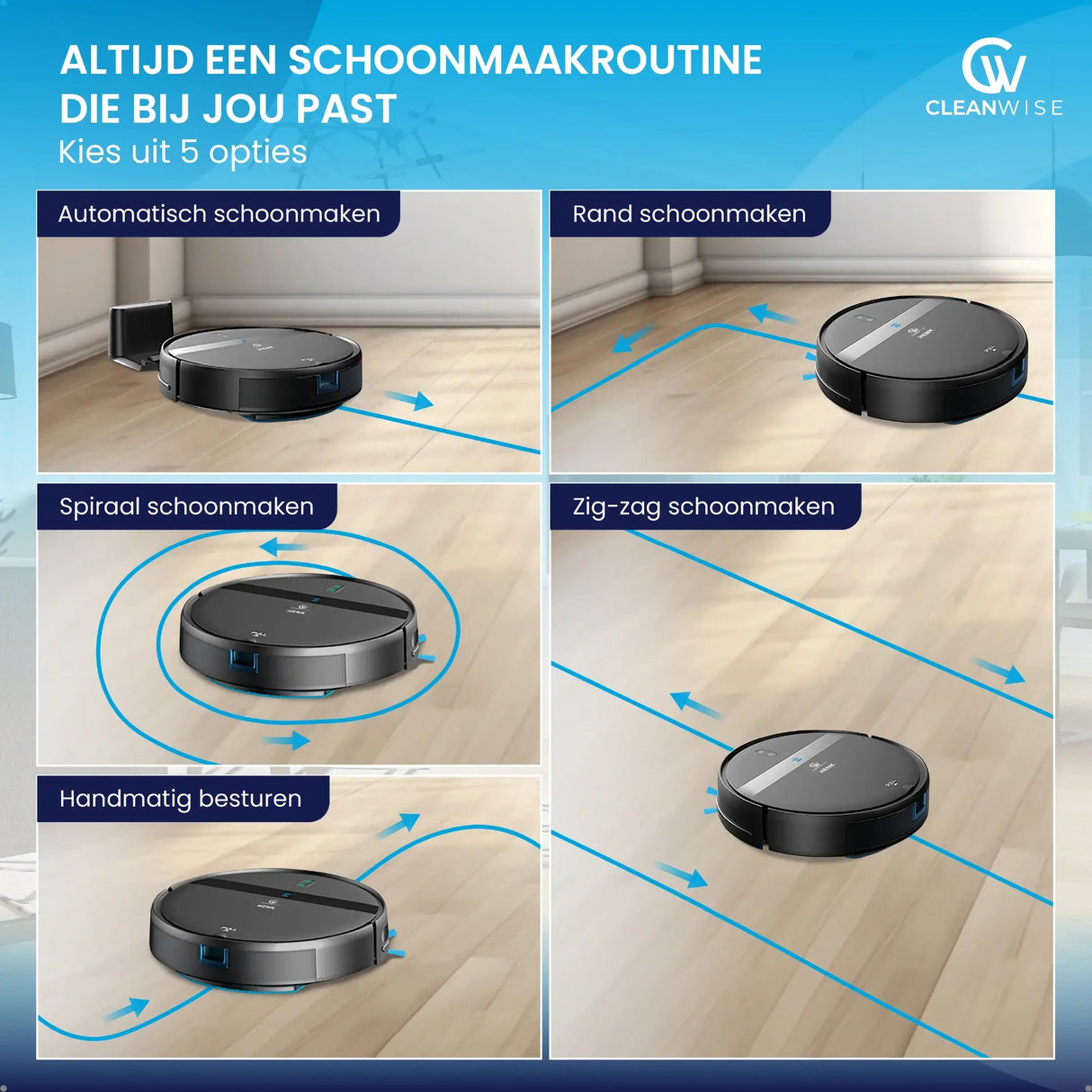 ALTIJD EEN SCHOONMAAKROUTINE DIE BIJ JOU PAST
Kies uit 5 opties

CW
CLEANWISE

Automatisch schoonmaken

Rand schoonmaken

Spiraal schoonmaken

Zig-zag schoonmaken

Handmatig besturen